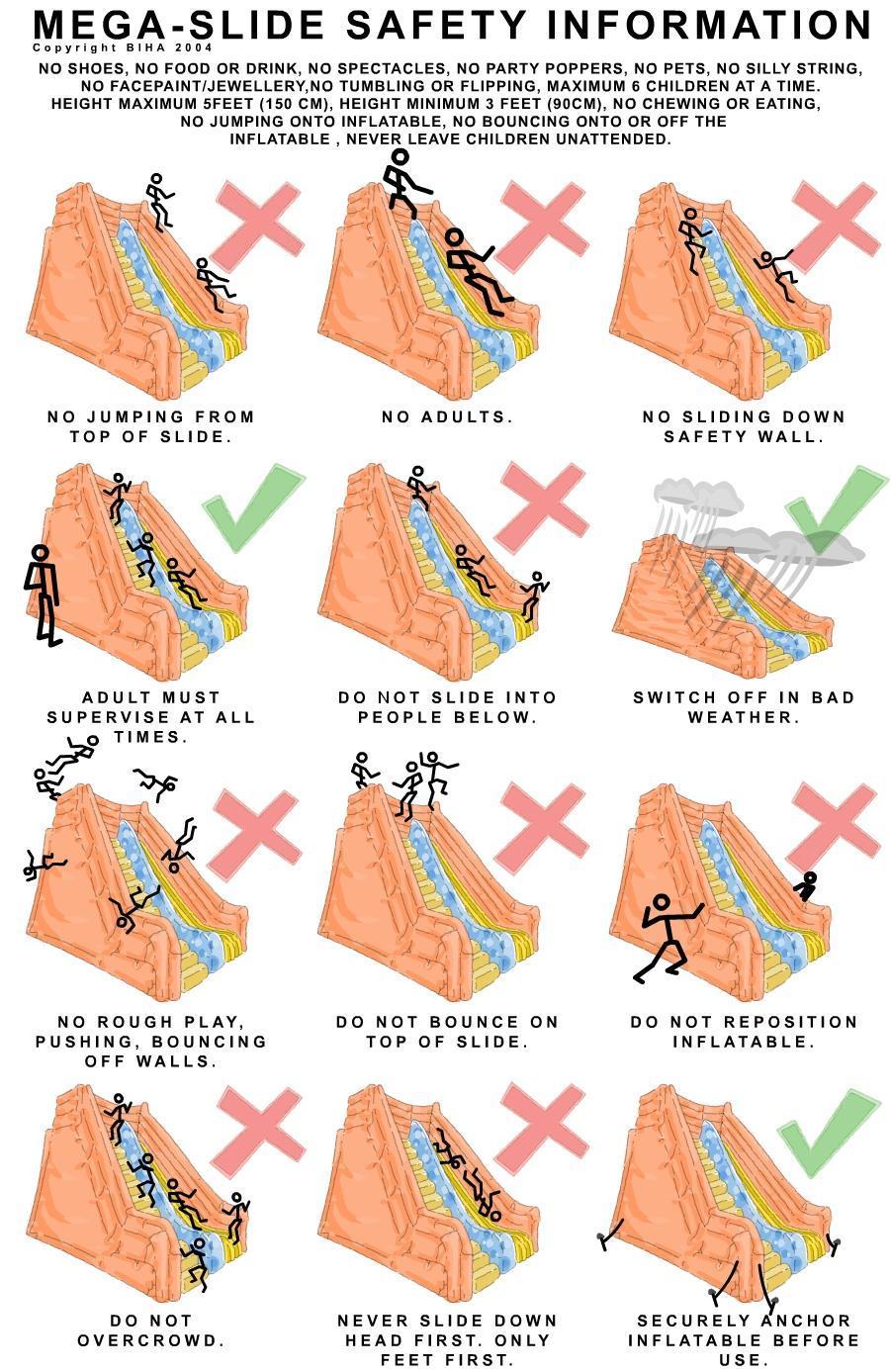 MEGA-SLIDE SAFETY INFORMATION
Copyright BIHA 2004

NO SHOES, NO FOOD OR DRINK, NO SPECTACLES, NO PARTY POPPERS, NO PETS, NO SILLY STRING, NO FACEPAINT/JEWELLERY,NO TUMBLING OR FLIPPING, MAXIMUM 6 CHILDREN AT A TIME. HEIGHT MAXIMUM 5FEET (150 CM), HEIGHT MINIMUM 3 FEET (90CM), NO CHEWING OR EATING, NO JUMPING ONTO INFLATABLE, NO BOUNCING ONTO OR OFF THE INFLATABLE , NEVER LEAVE CHILDREN UNATTENDED.

NO JUMPING FROM TOP OF SLIDE.

NO ADULTS.

NO SLIDING DOWN SAFETY WALL.

ADULT MUST SUPERVISE AT ALL TIMES.

DO NOT SLIDE INTO PEOPLE BELOW.

SWITCH OFF IN BAD WEATHER.

NO ROUGH PLAY, PUSHING, BOUNCING OFF WALLS.

DO NOT BOUNCE ON TOP OF SLIDE.

DO NOT REPOSITION INFLATABLE.

DO NOT OVERCROWD.

NEVER SLIDE DOWN HEAD FIRST. ONLY FEET FIRST.

SECURELY ANCHOR INFLATABLE BEFORE USE.